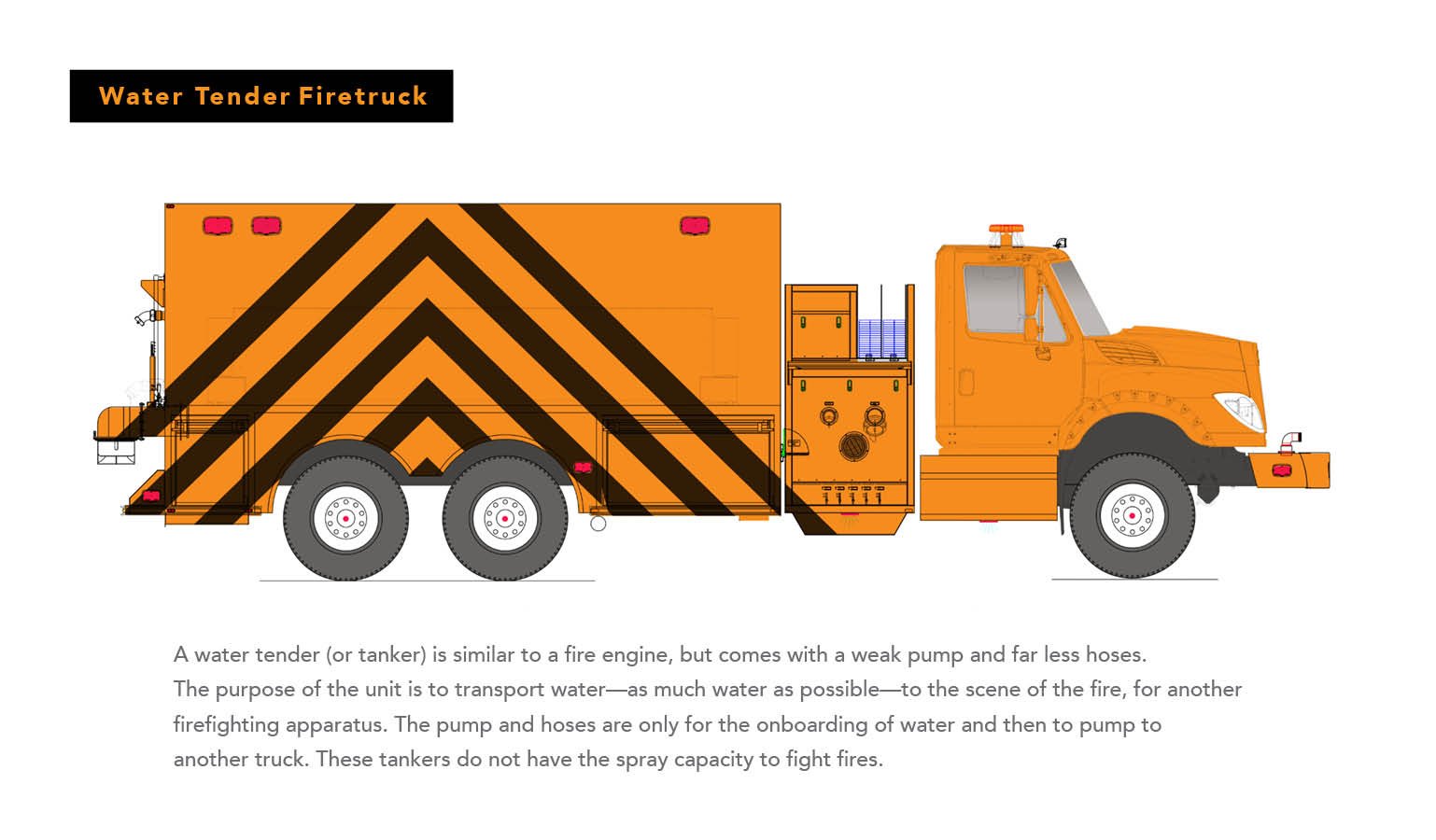 Water Tender Firetruck

A water tender (or tanker) is similar to a fire engine, but comes with a weak pump and far less hoses. The purpose of the unit is to transport water—as much water as possible—to the scene of the fire, for another firefighting apparatus. The pump and hoses are only for the onboarding of water and then to pump to another truck. These tankers do not have the spray capacity to fight fires.