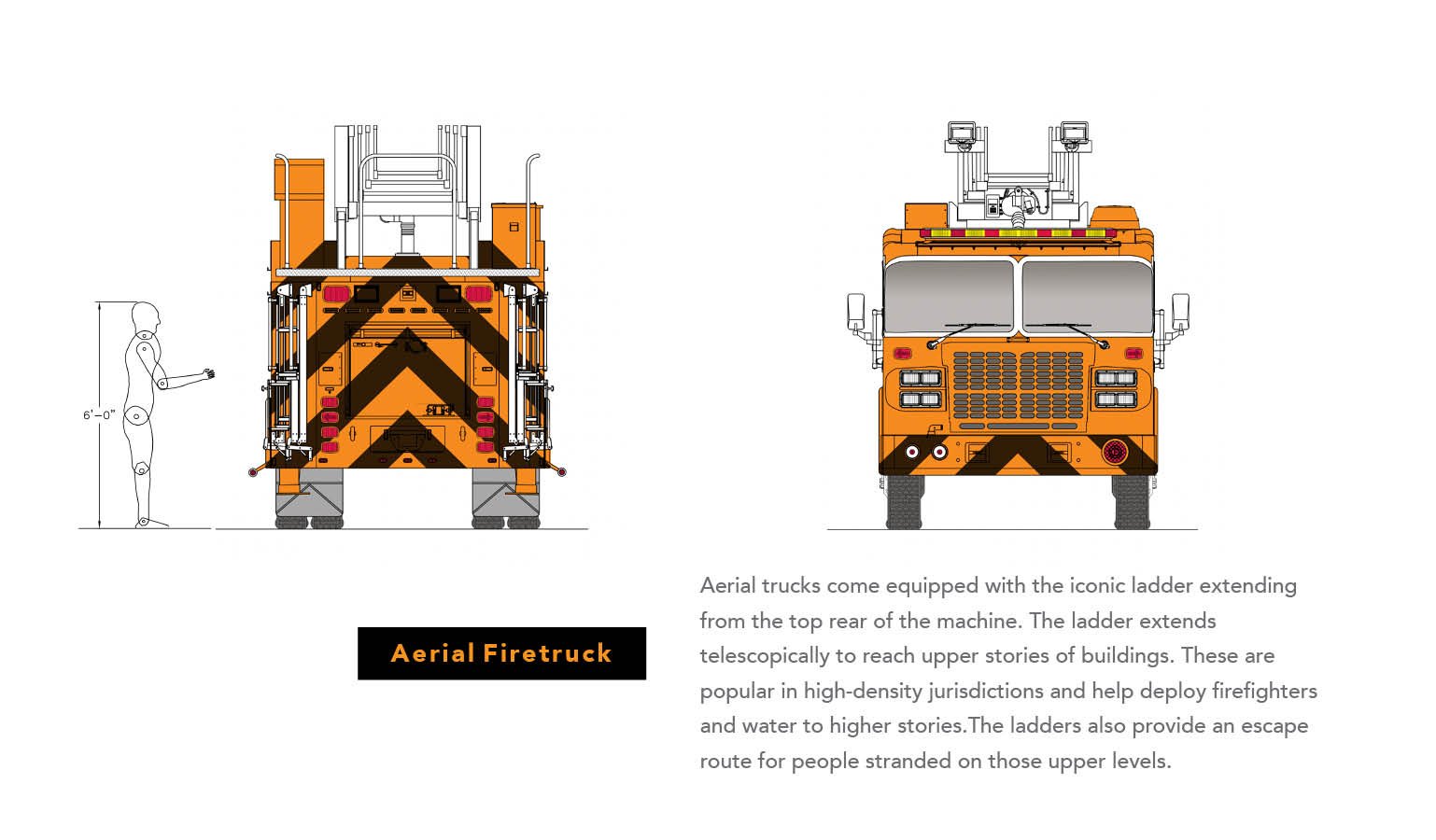 6'–0"

Aerial Firetruck

Aerial trucks come equipped with the iconic ladder extending from the top rear of the machine. The ladder extends telescopically to reach upper stories of buildings. These are popular in high-density jurisdictions and help deploy firefighters and water to higher stories.The ladders also provide an escape route for people stranded on those upper levels.